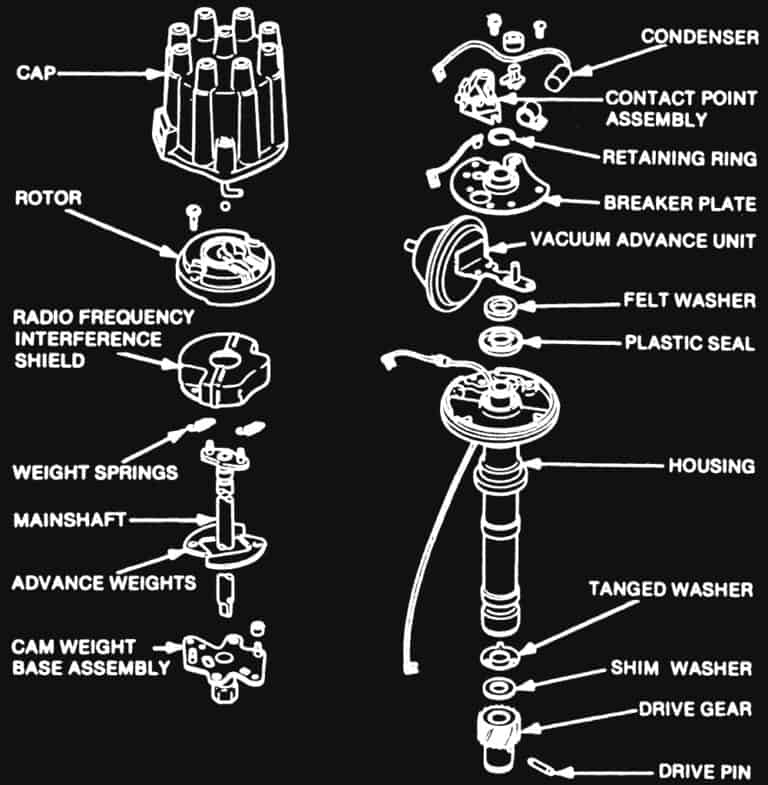 CAP

ROTOR

RADIO FREQUENCY INTERFERENCE SHIELD

WEIGHT SPRINGS

MAINSHAFT

ADVANCE WEIGHTS

CAM WEIGHT BASE ASSEMBLY

CONDENSER

CONTACT POINT ASSEMBLY

RETAINING RING

BREAKER PLATE

VACUUM ADVANCE UNIT

FELT WASHER

PLASTIC SEAL

HOUSING

TANGED WASHER

SHIM WASHER

DRIVE GEAR

DRIVE PIN