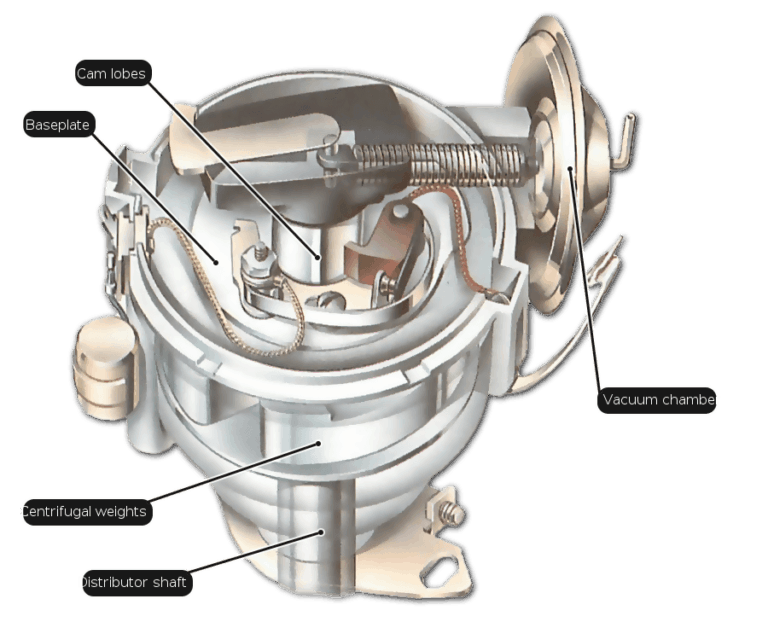 Cam lobes

Baseplate

Vacuum chambe

Centrifugal weights

Distributor shaft